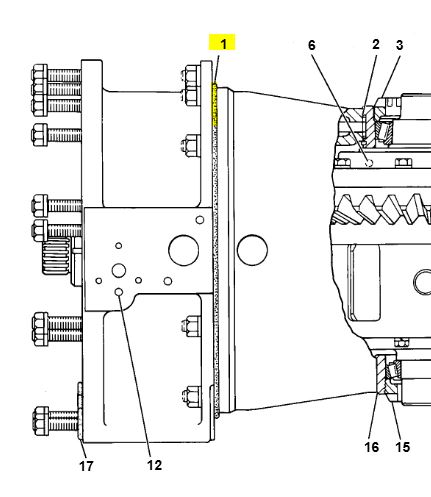 1
6
2
3
17
12
16
15