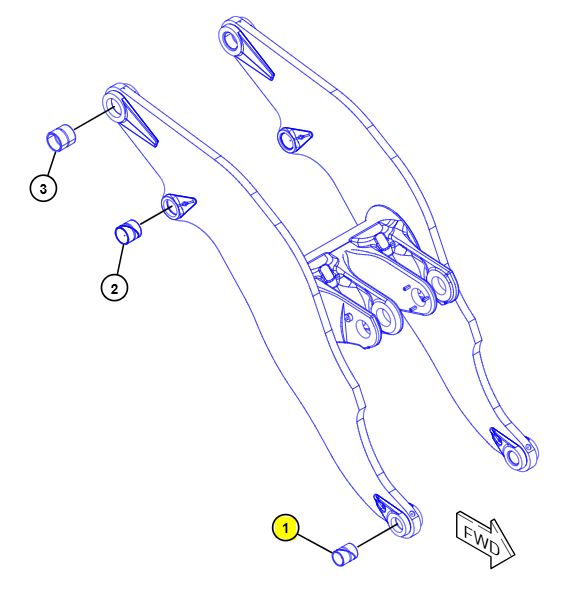 3

2

1

FWD